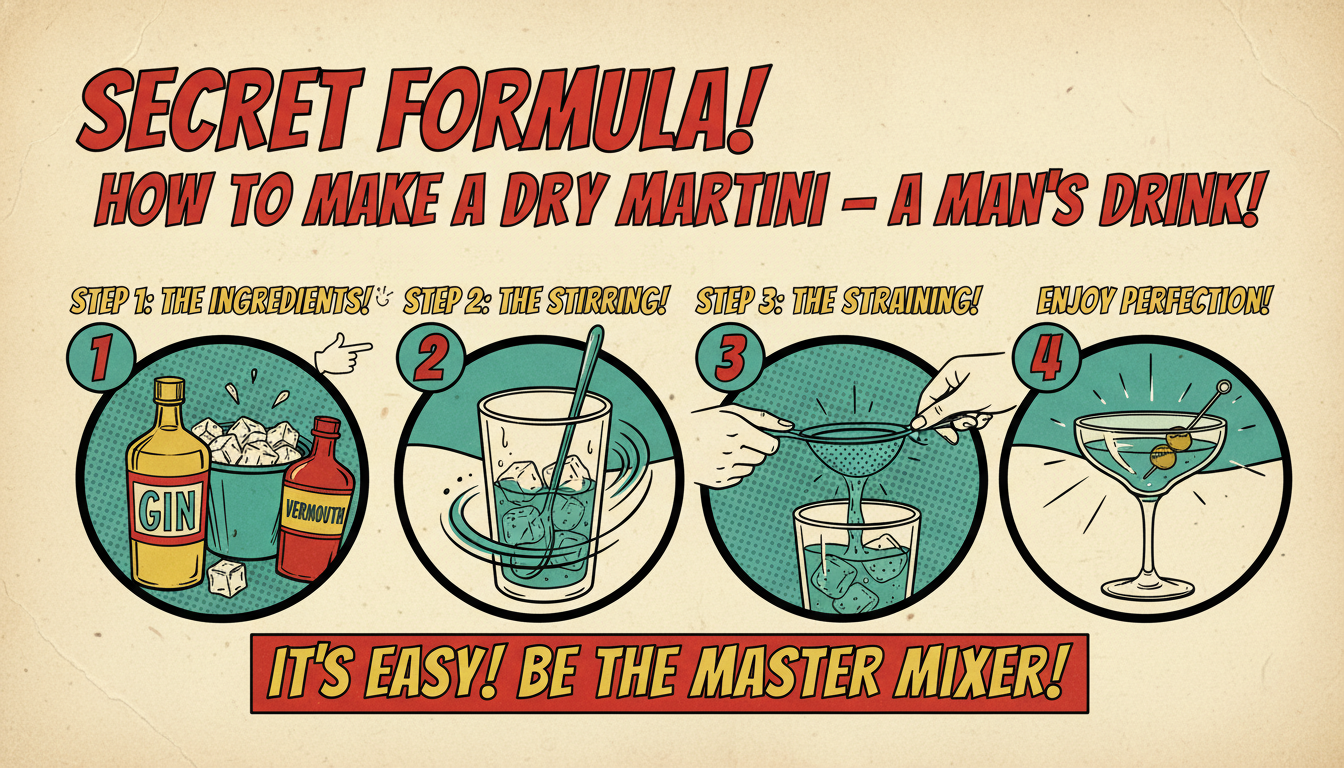 SECRET FORMULA!
HOW TO MAKE A DRY MARTINI – A MAN'S DRINK!

STEP 1: THE INGREDIENTS!
1
GIN
VERMOUTH

STEP 2: THE STIRRING!
2

STEP 3: THE STRAINING!
3

ENJOY PERFECTION!
4

IT'S EASY! BE THE MASTER MIXER!